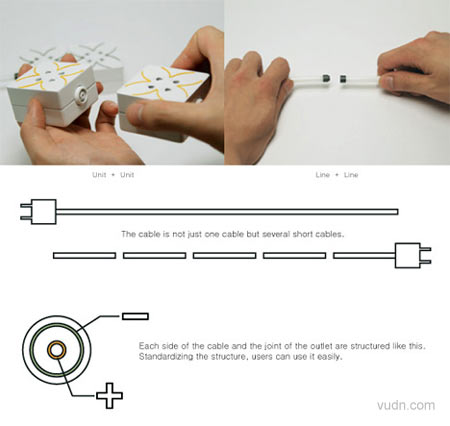 Unit + Unit

Line + Line

The cable is not just one cable but several short cables.

Each side of the cable and the joint of the outlet are structured like this. Standardizing the structure, users can use it easily.

vudn.com