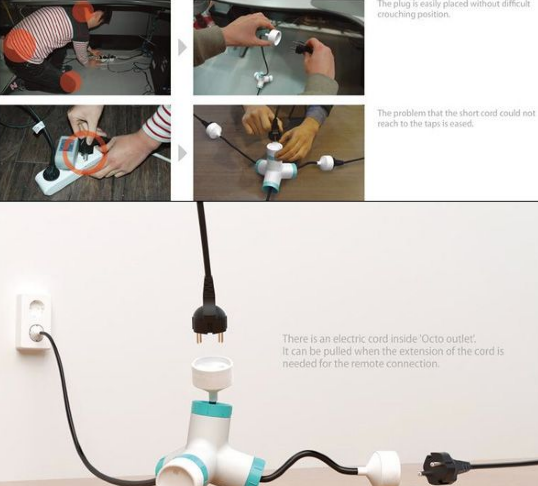 The plug is easily placed without difficult crouching position.

The problem that the short cord could not reach to the taps is eased.

There is an electric cord inside 'Octo outlet'. It can be pulled when the extension of the cord is needed for the remote connection.